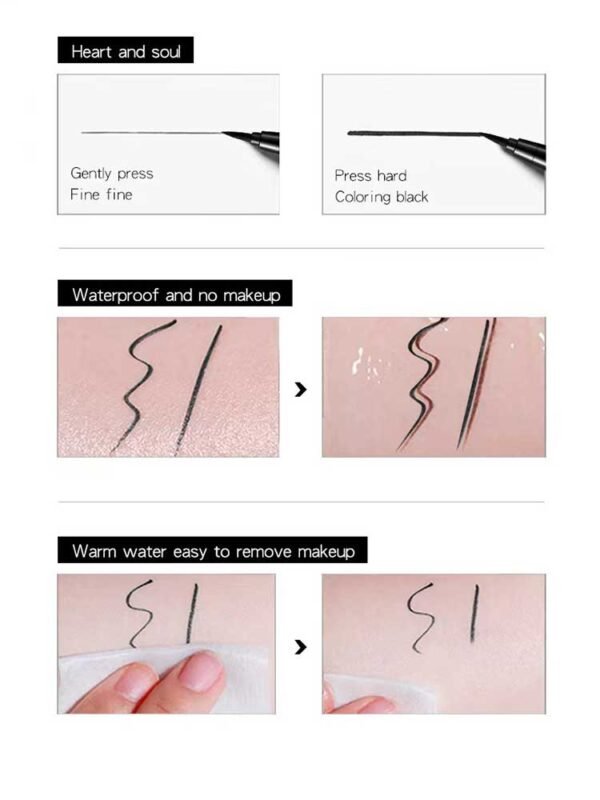 Heart and soul

Gently press
Fine fine

Press hard
Coloring black

Waterproof and no makeup

Warm water easy to remove makeup